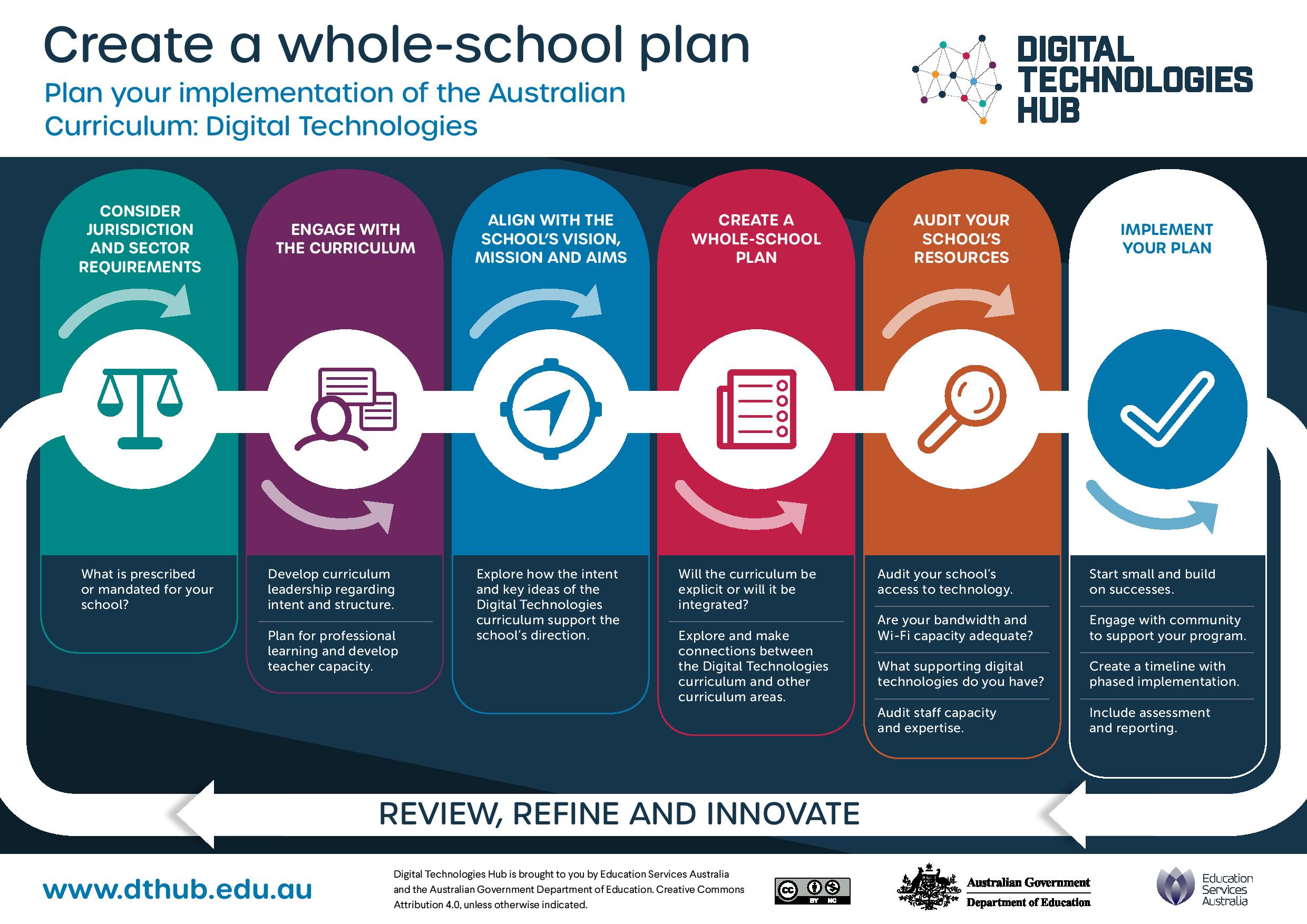 Create a whole-school plan

Plan your implementation of the Australian Curriculum: Digital Technologies

DIGITAL TECHNOLOGIES HUB

CONSIDER JURISDICTION AND SECTOR REQUIREMENTS

What is prescribed or mandated for your school?

ENGAGE WITH THE CURRICULUM

Develop curriculum leadership regarding intent and structure.

Plan for professional learning and develop teacher capacity.

ALIGN WITH THE SCHOOL'S VISION, MISSION AND AIMS

Explore how the intent and key ideas of the Digital Technologies curriculum support the school's direction.

CREATE A WHOLE-SCHOOL PLAN

Will the curriculum be explicit or will it be integrated?

Explore and make connections between the Digital Technologies curriculum and other curriculum areas.

AUDIT YOUR SCHOOL'S RESOURCES

Audit your school's access to technology.

Are your bandwidth and Wi-Fi capacity adequate?

What supporting digital technologies do you have?

Audit staff capacity and expertise.

IMPLEMENT YOUR PLAN

Start small and build on successes.

Engage with community to support your program.

Create a timeline with phased implementation.

Include assessment and reporting.

REVIEW, REFINE AND INNOVATE

www.dthub.edu.au

Digital Technologies Hub is brought to you by Education Services Australia and the Australian Government Department of Education. Creative Commons Attribution 4.0, unless otherwise indicated.

cc BY NC

Australian Government
Department of Education

Education Services Australia