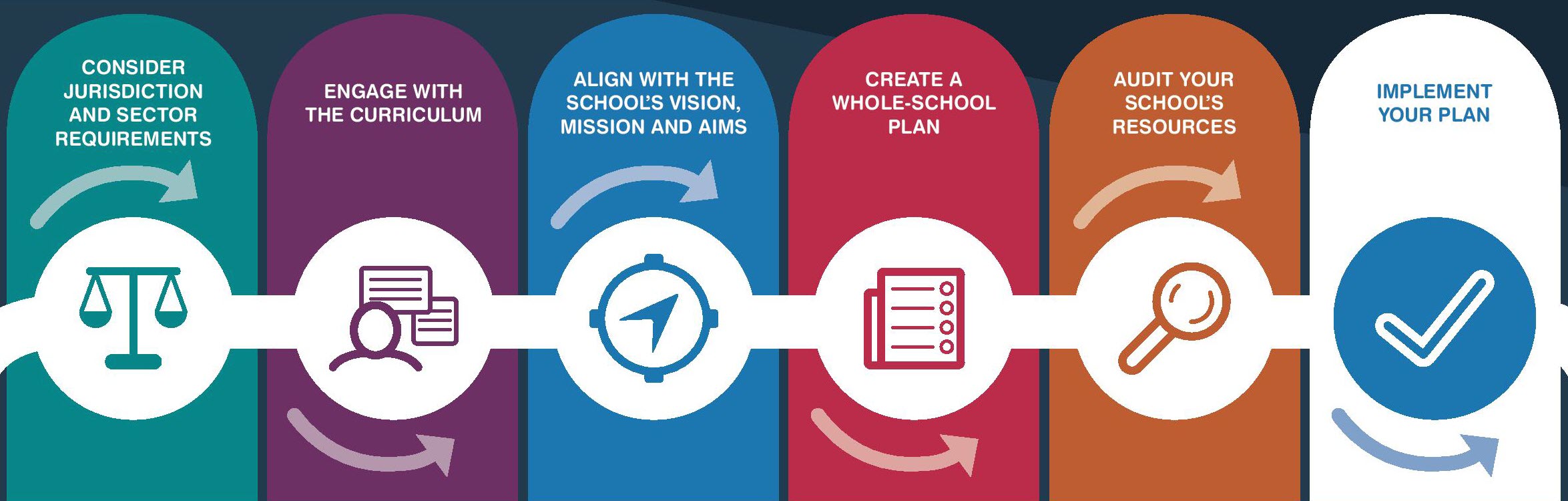 CONSIDER JURISDICTION AND SECTOR REQUIREMENTS

ENGAGE WITH THE CURRICULUM

ALIGN WITH THE SCHOOL'S VISION, MISSION AND AIMS

CREATE A WHOLE-SCHOOL PLAN

AUDIT YOUR SCHOOL'S RESOURCES

IMPLEMENT YOUR PLAN